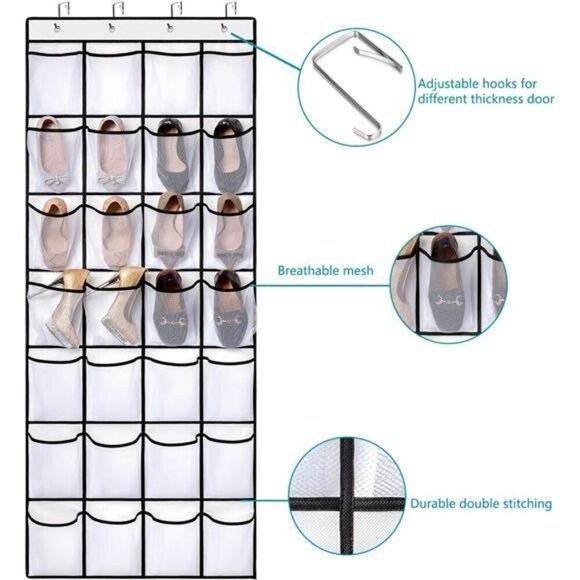 Adjustable hooks for different thickness door

Breathable mesh

Durable double stitching